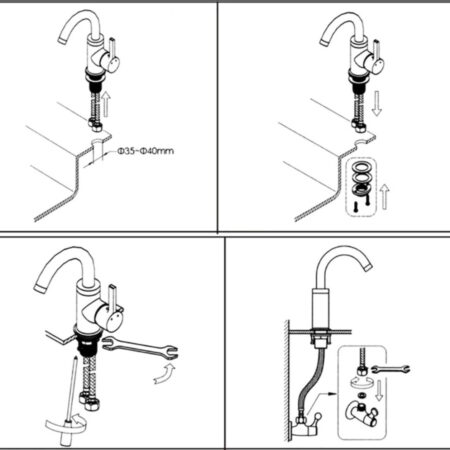 Φ35~Φ40mm