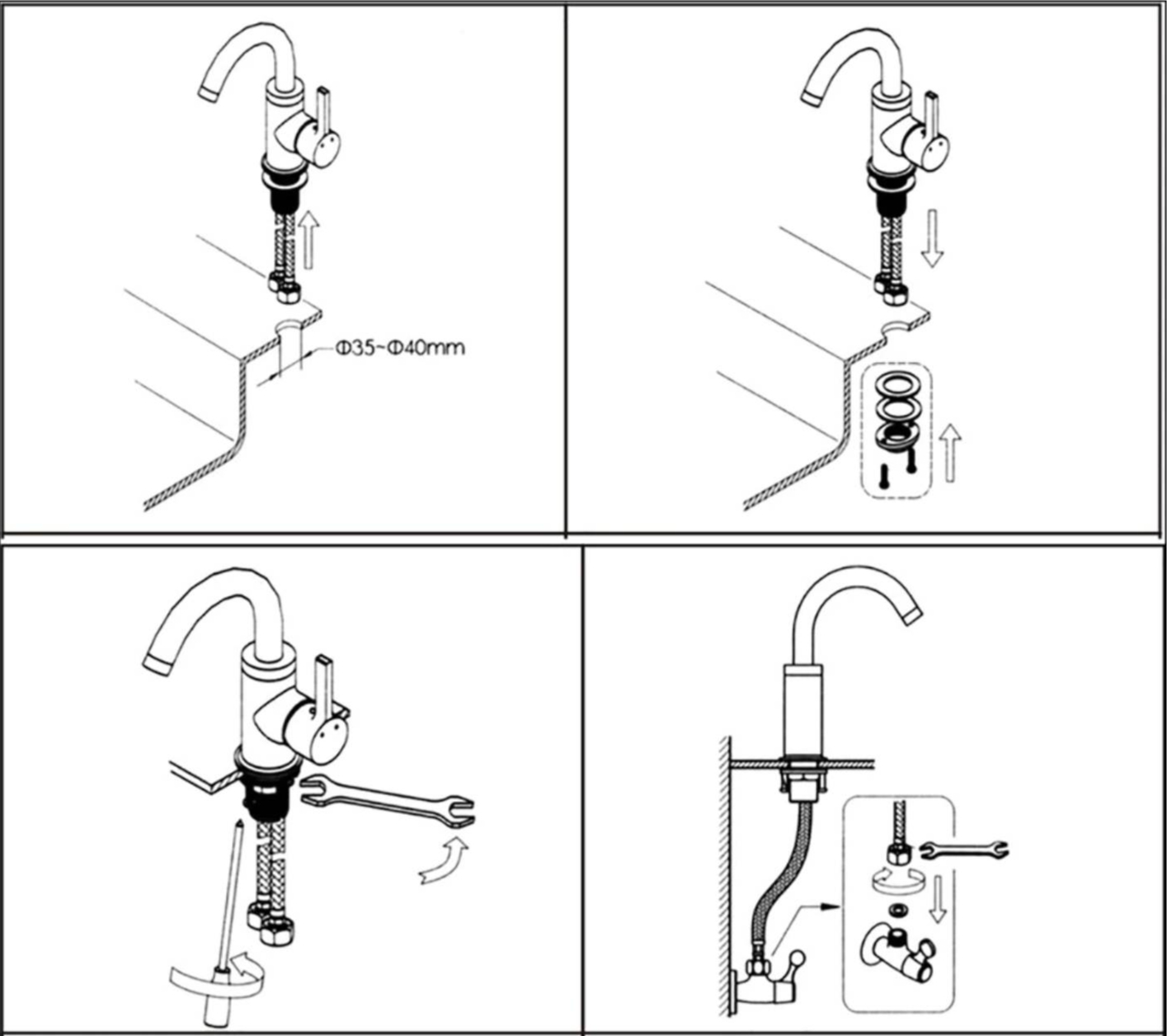 Φ35~Φ40mm