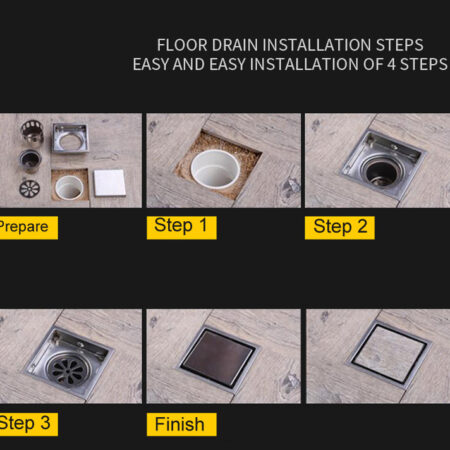 FLOOR DRAIN INSTALLATION STEPS
EASY AND EASY INSTALLATION OF 4 STEPS

Prepare

Step 1

Step 2

Step 3

Finish