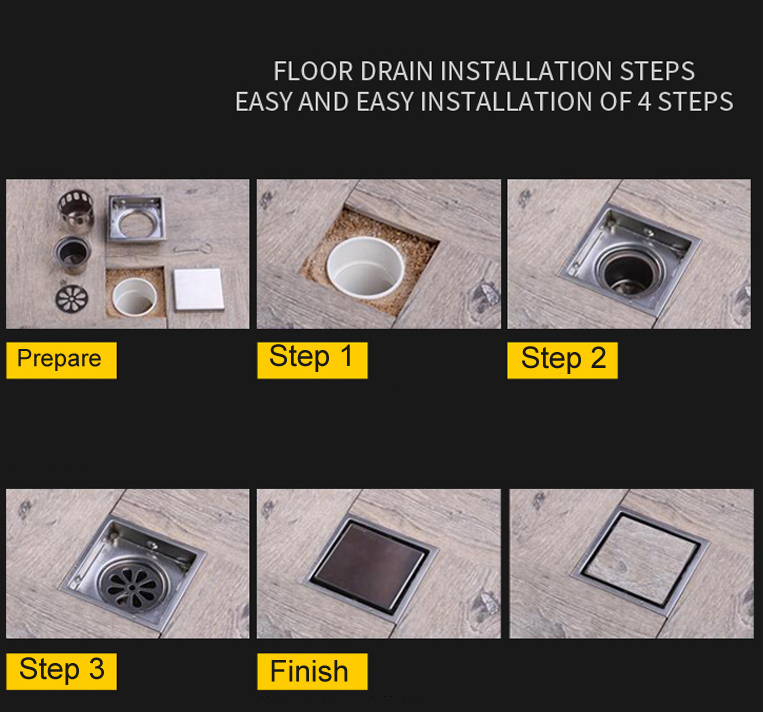 FLOOR DRAIN INSTALLATION STEPS
EASY AND EASY INSTALLATION OF 4 STEPS

Prepare

Step 1

Step 2

Step 3

Finish