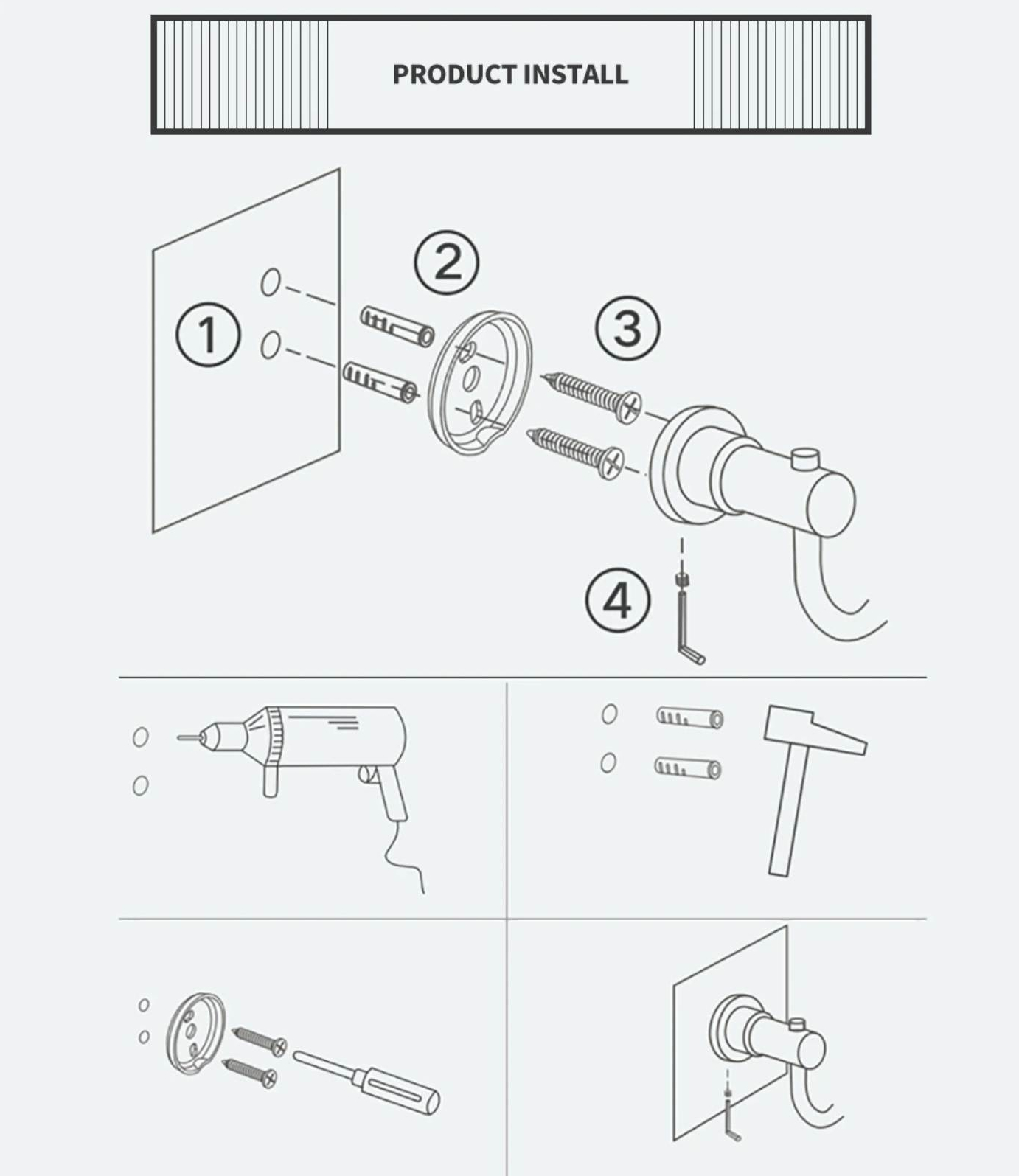 PRODUCT INSTALL

1
2
3
4