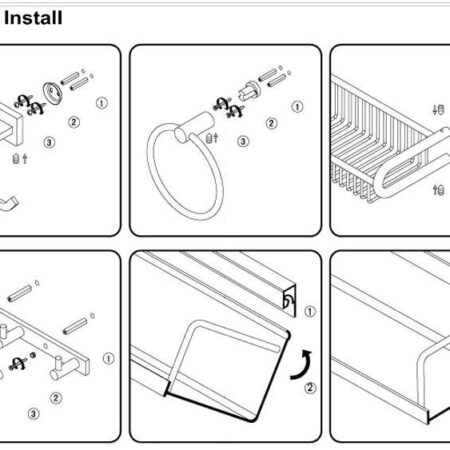 Install

①
②
③

①
②
③

①
②
③

①
②